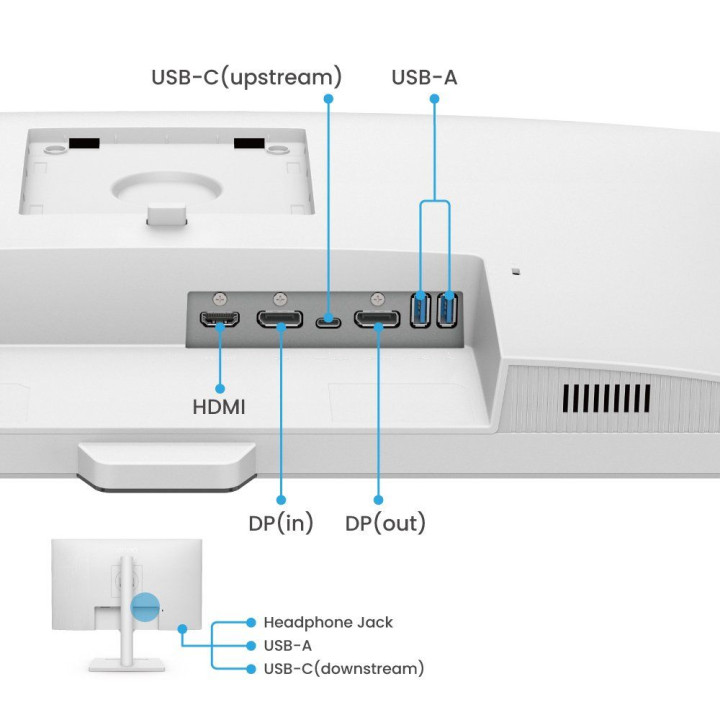 USB-C(upstream)

USB-A

HDMI

DP(in)

DP(out)

Headphone Jack

USB-A

USB-C(downstream)